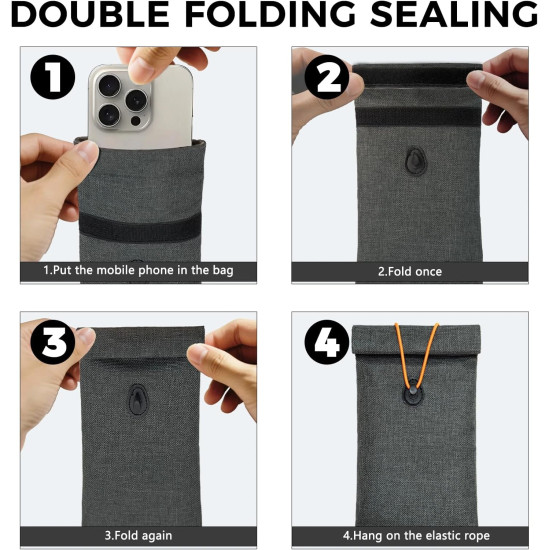 DOUBLE FOLDING SEALING

1

1.Put the mobile phone in the bag

2

2.Fold once

3

3.Fold again

4

4.Hang on the elastic rope